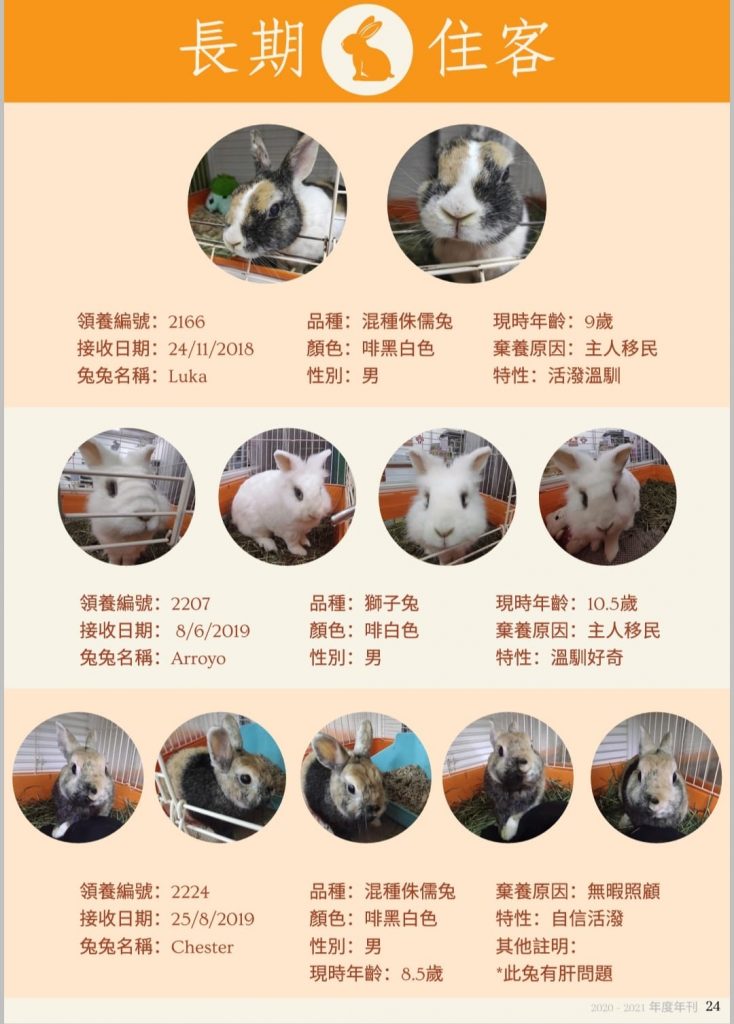 長期 住客

領養編號：2166
接收日期：24/11/2018
兔兔名稱：Luka

品種：混種侏儒兔
顏色：啡黑白色
性別：男

現時年齡：9歲
棄養原因：主人移民
特性：活潑溫馴

領養編號：2207
接收日期：8/6/2019
兔兔名稱：Arroyo

品種：獅子兔
顏色：啡白色
性別：男

現時年齡：10.5歲
棄養原因：主人移民
特性：溫馴好奇

領養編號：2224
接收日期：25/8/2019
兔兔名稱：Chester

品種：混種侏儒兔
顏色：啡黑白色
性別：男
現時年齡：8.5歲

棄養原因：無暇照顧
特性：自信活潑
其他註明：
*此兔有肝問題

2020 - 2021 年度年刊 24